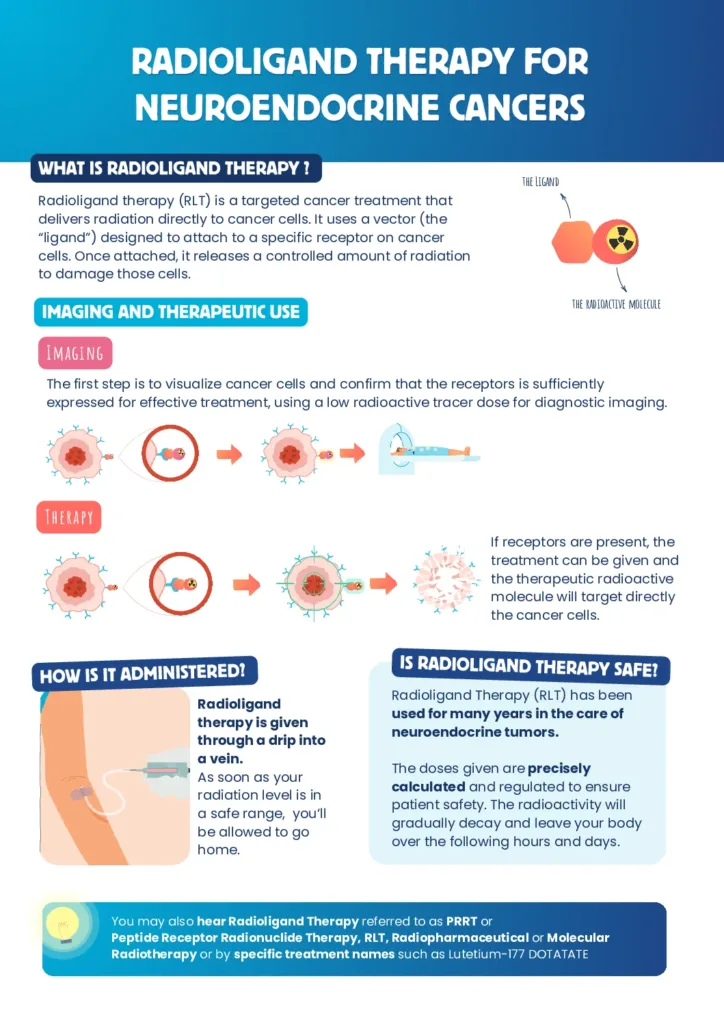 RADIOLIGAND THERAPY FOR NEUROENDOCRINE CANCERS

WHAT IS RADIOLIGAND THERAPY ?

Radioligand therapy (RLT) is a targeted cancer treatment that delivers radiation directly to cancer cells. It uses a vector (the "ligand") designed to attach to a specific receptor on cancer cells. Once attached, it releases a controlled amount of radiation to damage those cells.

THE LIGAND

THE RADIOACTIVE MOLECULE

IMAGING AND THERAPEUTIC USE

IMAGING

The first step is to visualize cancer cells and confirm that the receptors is sufficiently expressed for effective treatment, using a low radioactive tracer dose for diagnostic imaging.

THERAPY

If receptors are present, the treatment can be given and the therapeutic radioactive molecule will target directly the cancer cells.

HOW IS IT ADMINISTERED?

Radioligand therapy is given through a drip into a vein.
As soon as your radiation level is in a safe range, you'll be allowed to go home.

IS RADIOLIGAND THERAPY SAFE?

Radioligand Therapy (RLT) has been used for many years in the care of neuroendocrine tumors.

The doses given are precisely calculated and regulated to ensure patient safety. The radioactivity will gradually decay and leave your body over the following hours and days.

You may also hear Radioligand Therapy referred to as PRRT or Peptide Receptor Radionuclide Therapy, RLT, Radiopharmaceutical or Molecular Radiotherapy or by specific treatment names such as Lutetium-177 DOTATATE